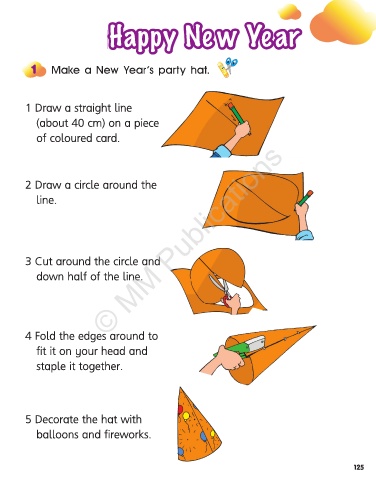 Happy New Year

1 Make a New Year's party hat.

1 Draw a straight line (about 40 cm) on a piece of coloured card.

2 Draw a circle around the line.

3 Cut around the circle and down half of the line.

4 Fold the edges around to fit it on your head and staple it together.

5 Decorate the hat with balloons and fireworks.

© MM Publications

125